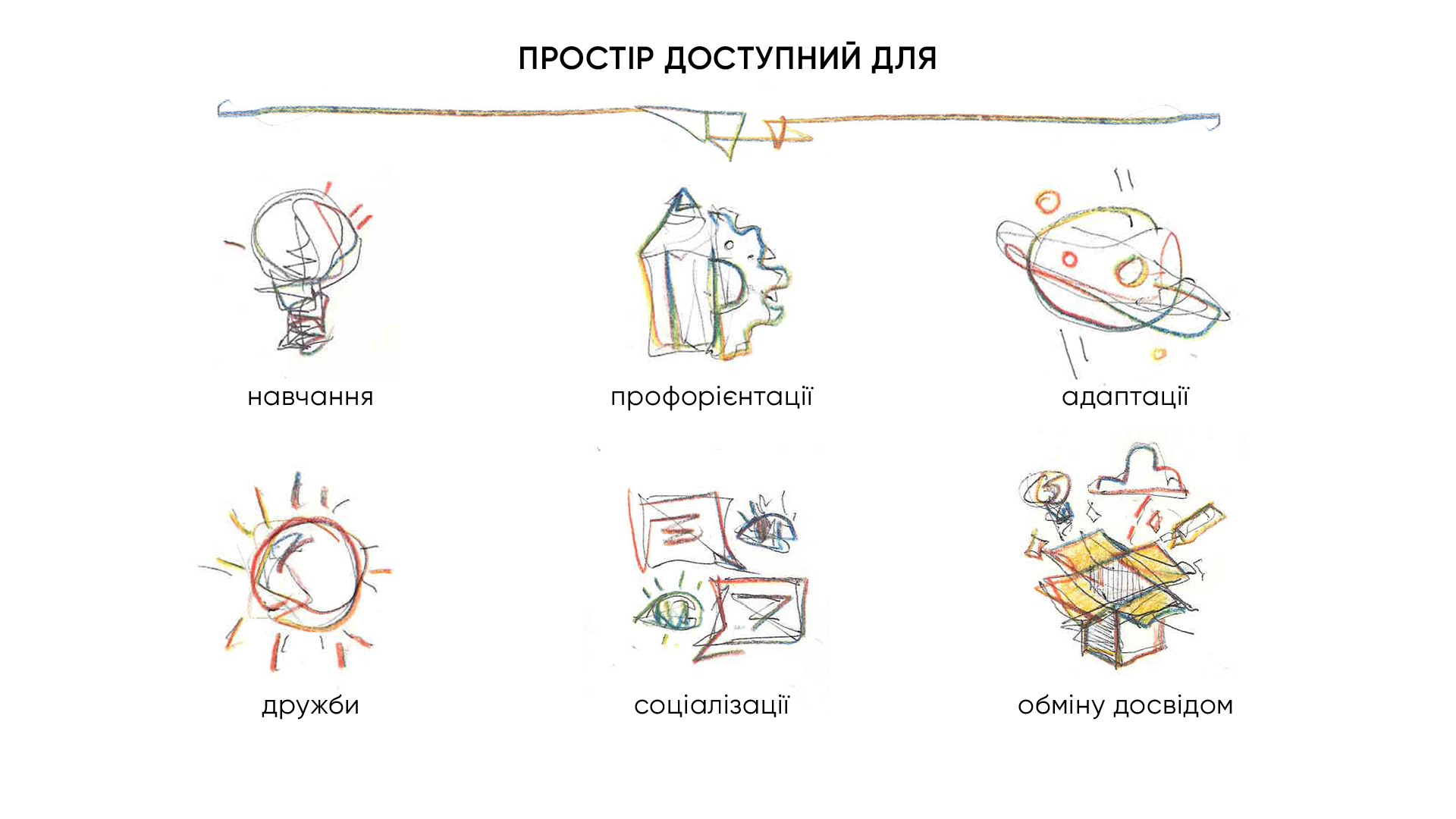 ПРОСТІР ДОСТУПНИЙ ДЛЯ

навчання

профорієнтації

адаптації

дружби

соціалізації

обміну досвідом